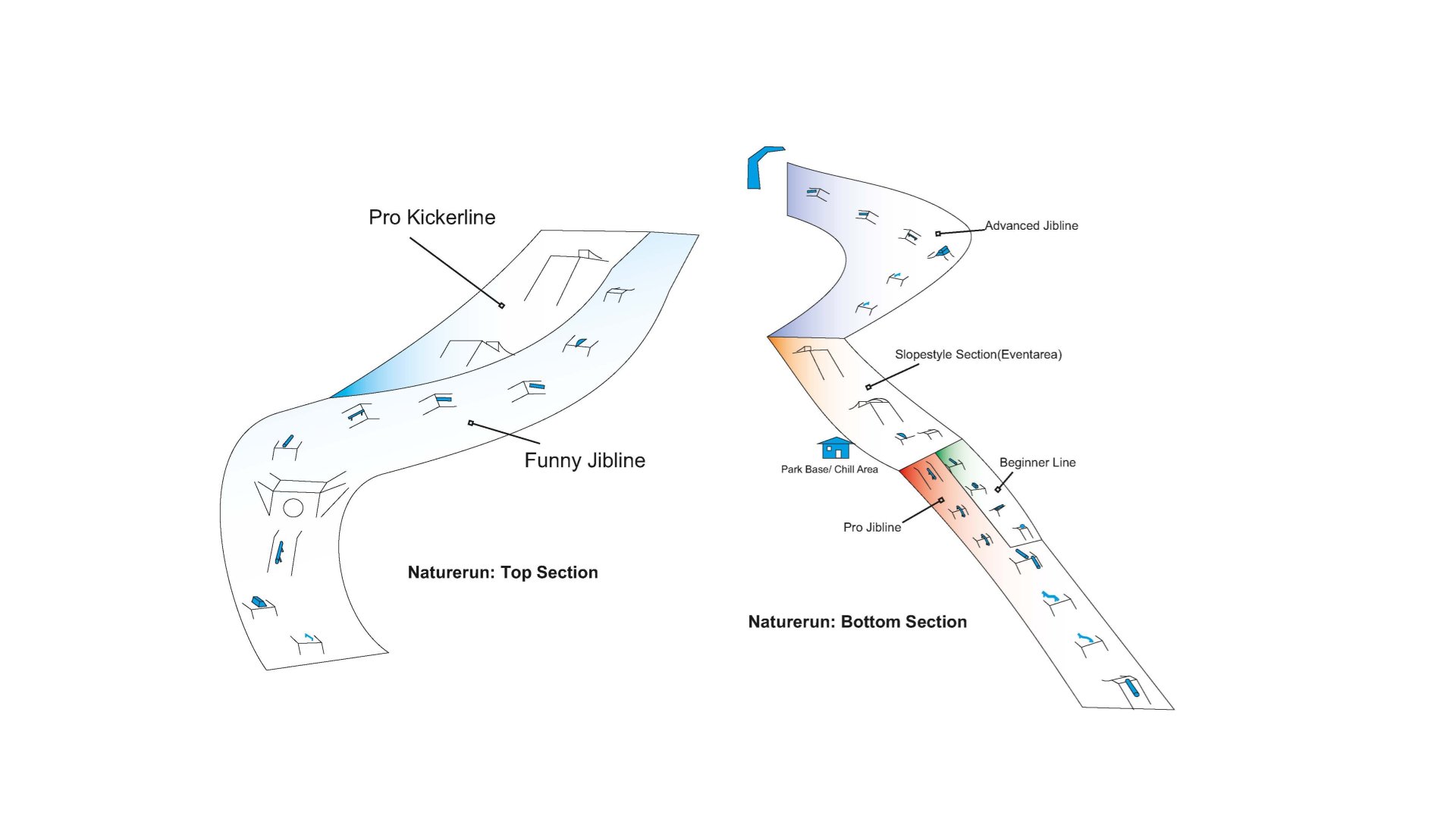 Pro Kickerline

Funny Jibline

Naturerun: Top Section

Advanced Jibline

Slopestyle Section(Eventarea)

Park Base/ Chill Area

Beginner Line

Pro Jibline

Naturerun: Bottom Section